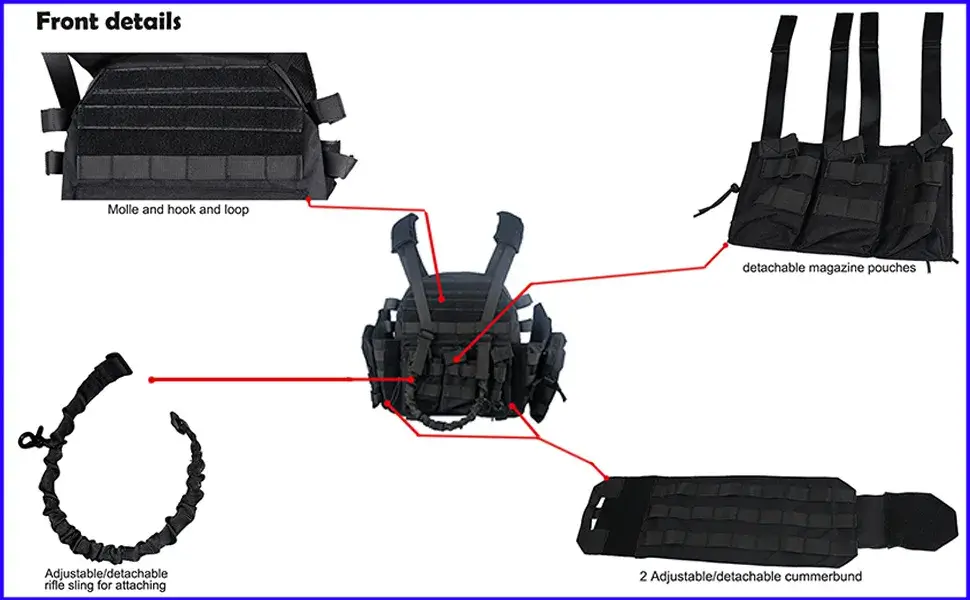 Front details

Molle and hook and loop

detachable magazine pouches

Adjustable/detachable rifle sling for attaching

2 Adjustable/detachable cummerbund